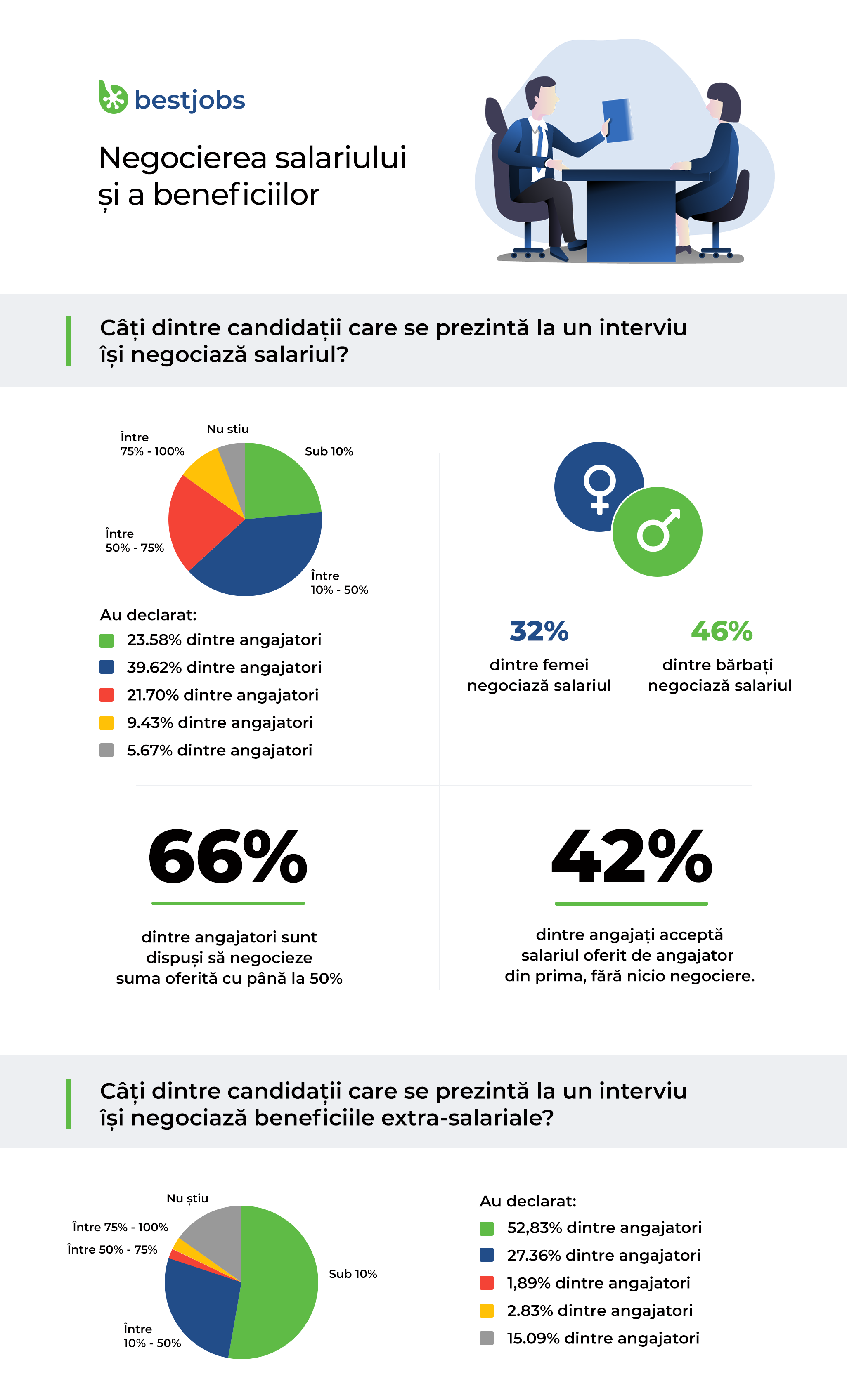 bestjobs

Negocierea salariului și a beneficiilor

Câți dintre candidații care se prezintă la un interviu își negociază salariul?

Nu stiu

Între 75% - 100%

Sub 10%

Între 50% - 75%

Între 10% - 50%

Au declarat:
23.58% dintre angajatori
39.62% dintre angajatori
21.70% dintre angajatori
9.43% dintre angajatori
5.67% dintre angajatori

32%
dintre femei negociază salariul

46%
dintre bărbați negociază salariul

66%
dintre angajatori sunt dispuși să negocieze suma oferită cu până la 50%

42%
dintre angajați acceptă salariul oferit de angajator din prima, fără nicio negociere.

Câți dintre candidații care se prezintă la un interviu își negociază beneficiile extra-salariale?

Nu știu

Între 75% - 100%

Între 50% - 75%

Sub 10%

Între 10% - 50%

Au declarat:
52,83% dintre angajatori
27.36% dintre angajatori
1,89% dintre angajatori
2.83% dintre angajatori
15.09% dintre angajatori